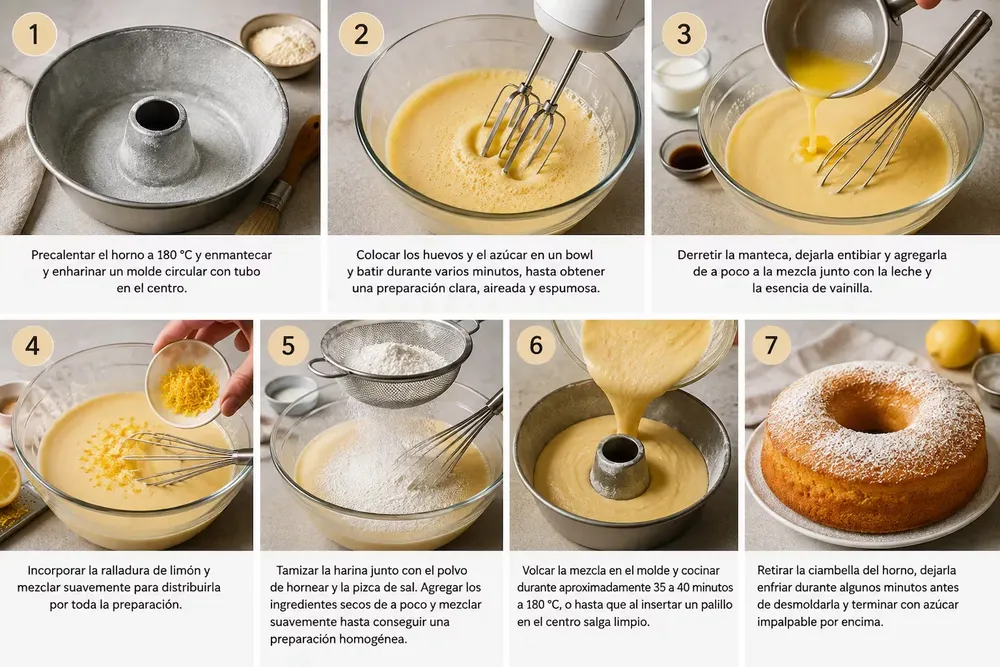 1

Precalentar el horno a 180 °C y enmantecar y enharinar un molde circular con tubo en el centro.

2

Colocar los huevos y el azúcar en un bowl y batir durante varios minutos, hasta obtener una preparación clara, aireada y espumosa.

3

Derretir la manteca, dejarla entibiar y agregarla de a poco a la mezcla junto con la leche y la esencia de vainilla.

4

Incorporar la ralladura de limón y mezclar suavemente para distribuirla por toda la preparación.

5

Tamizar la harina junto con el polvo de hornear y la pizca de sal. Agregar los ingredientes secos de a poco y mezclar suavemente hasta conseguir una preparación homogénea.

6

Volcar la mezcla en el molde y cocinar durante aproximadamente 35 a 40 minutos a 180 °C, o hasta que al insertar un palillo en el centro salga limpio.

7

Retirar la ciambella del horno, dejarla enfriar durante algunos minutos antes de desmoldarla y terminar con azúcar impalpable por encima.