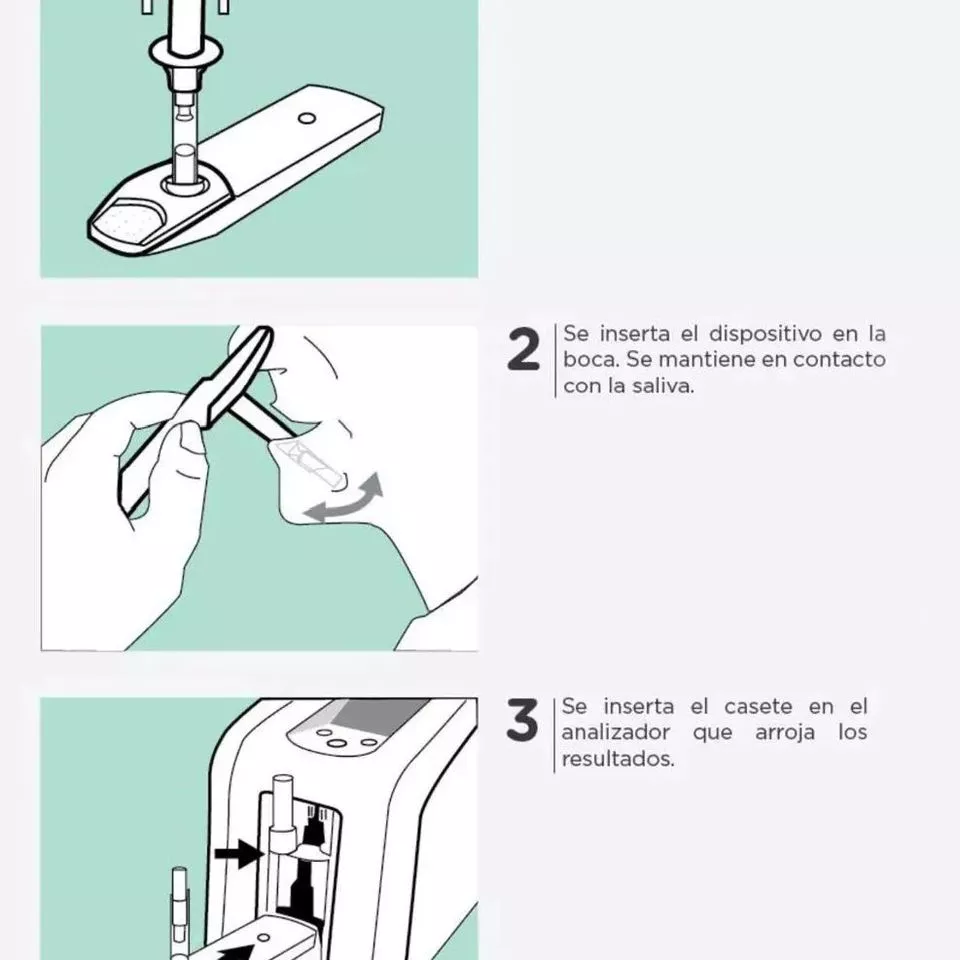 2 Se inserta el dispositivo en la boca. Se mantiene en contacto con la saliva.

3 Se inserta el casete en el analizador que arroja los resultados.